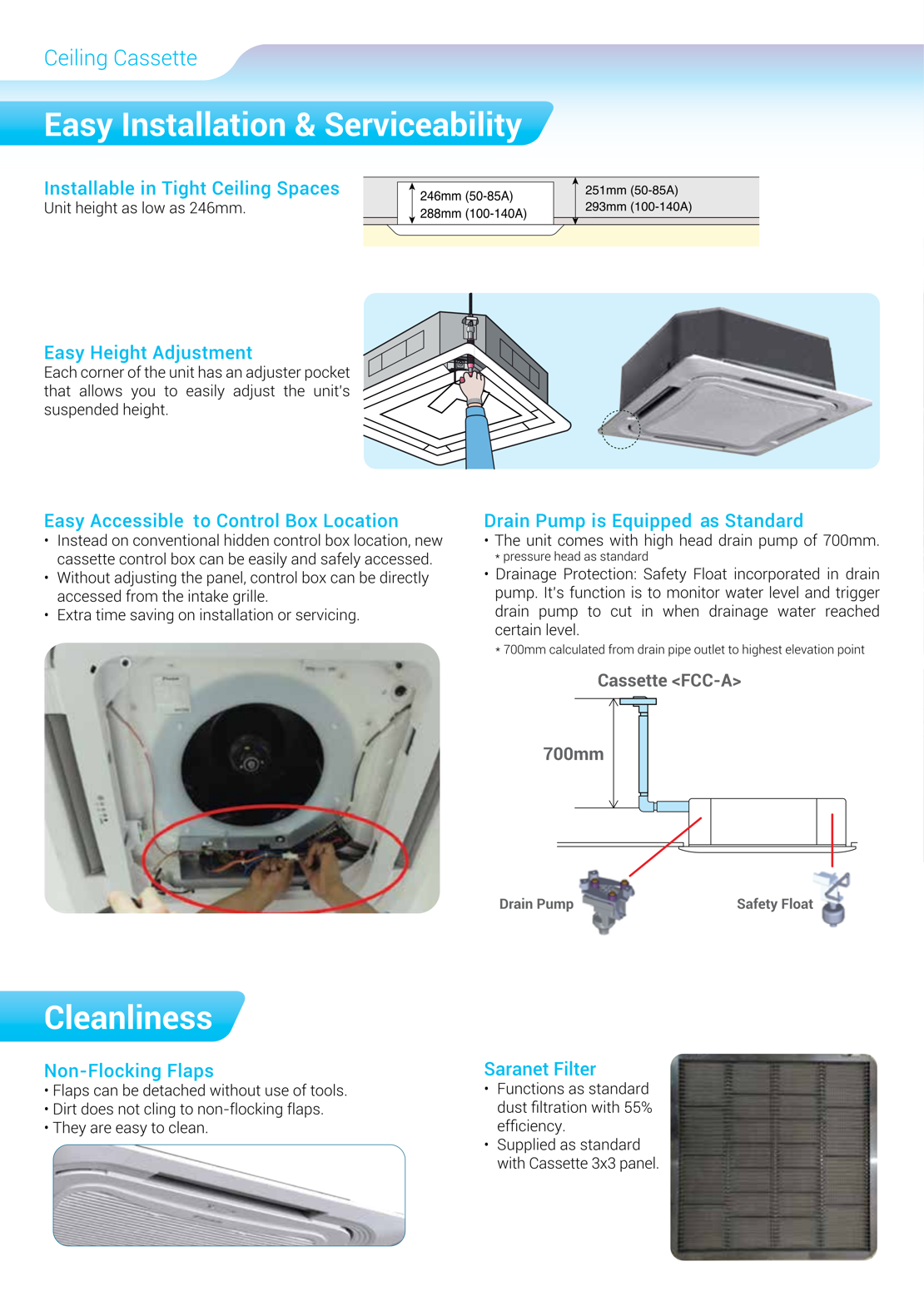 Ceiling Cassette

Easy Installation & Serviceability

Installable in Tight Ceiling Spaces
Unit height as low as 246mm.

246mm (50-85A)
288mm (100-140A)

251mm (50-85A)
293mm (100-140A)

Easy Height Adjustment
Each corner of the unit has an adjuster pocket that allows you to easily adjust the unit's suspended height.

Easy Accessible to Control Box Location
• Instead on conventional hidden control box location, new cassette control box can be easily and safely accessed.
• Without adjusting the panel, control box can be directly accessed from the intake grille.
• Extra time saving on installation or servicing.

Drain Pump is Equipped as Standard
• The unit comes with high head drain pump of 700mm.
* pressure head as standard
• Drainage Protection: Safety Float incorporated in drain pump. It's function is to monitor water level and trigger drain pump to cut in when drainage water reached certain level.
* 700mm calculated from drain pipe outlet to highest elevation point

Cassette <FCC-A>

700mm

Drain Pump

Safety Float

Cleanliness

Non-Flocking Flaps
• Flaps can be detached without use of tools.
• Dirt does not cling to non-flocking flaps.
• They are easy to clean.

Saranet Filter
• Functions as standard dust filtration with 55% efficiency.
• Supplied as standard with Cassette 3x3 panel.